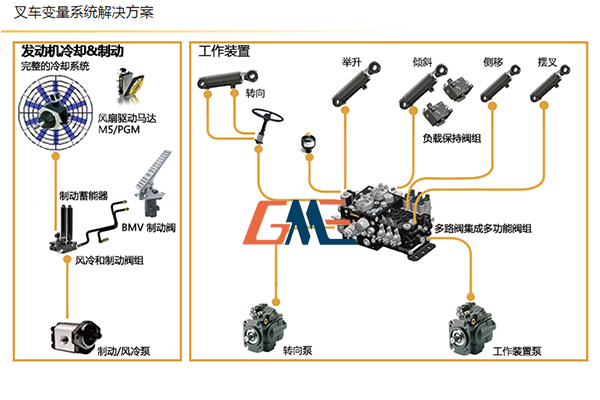 叉车变量系统解决方案

发动机冷却&制动

完整的冷却系统

风扇驱动马达 M5/PGM

制动蓄能器

BMV 制动阀

风冷和制动阀组

制动/风冷泵

工作装置

转向

举升

倾斜

侧移

摆叉

负载保持阀组

GME

多路阀集成多功能阀组

转向泵

工作装置泵